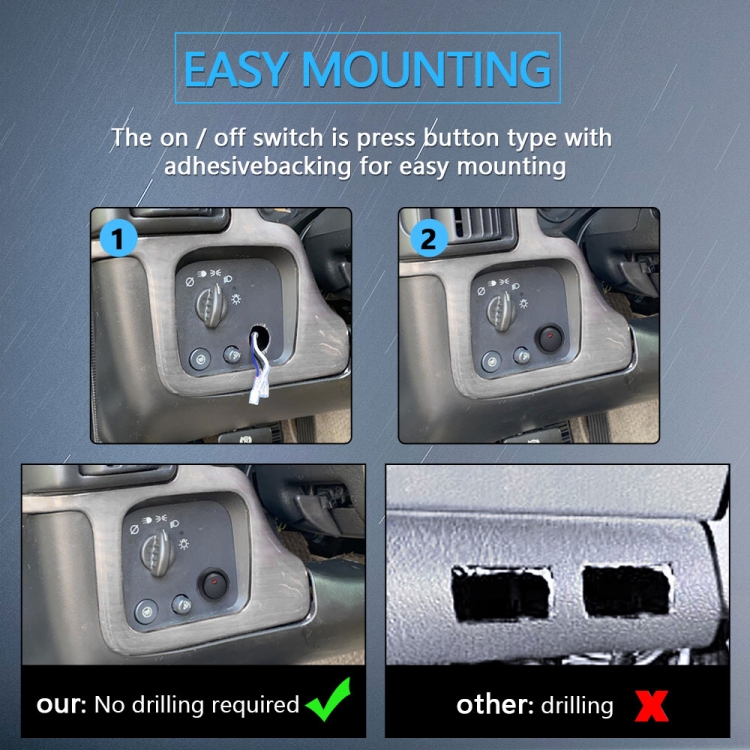 EASY MOUNTING

The on / off switch is press button type with adhesivebacking for easy mounting

1

2

our: No drilling required

other: drilling