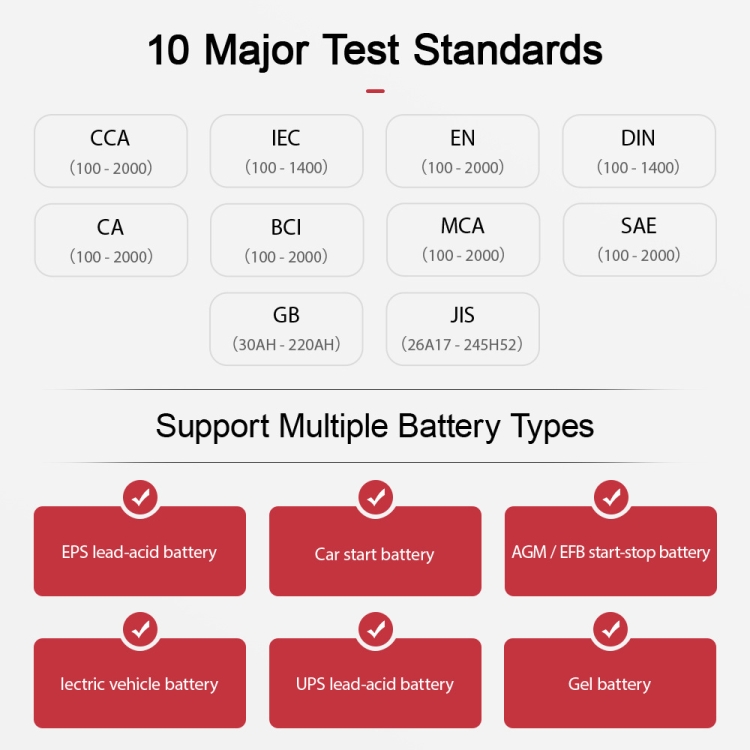 10 Major Test Standards

CCA
(100 - 2000)

IEC
(100 - 1400)

EN
(100 - 2000)

DIN
(100 - 1400)

CA
(100 - 2000)

BCI
(100 - 2000)

MCA
(100 - 2000)

SAE
(100 - 2000)

GB
(30AH - 220AH)

JIS
(26A17 - 245H52)

Support Multiple Battery Types

EPS lead-acid battery

Car start battery

AGM / EFB start-stop battery

lectric vehicle battery

UPS lead-acid battery

Gel battery