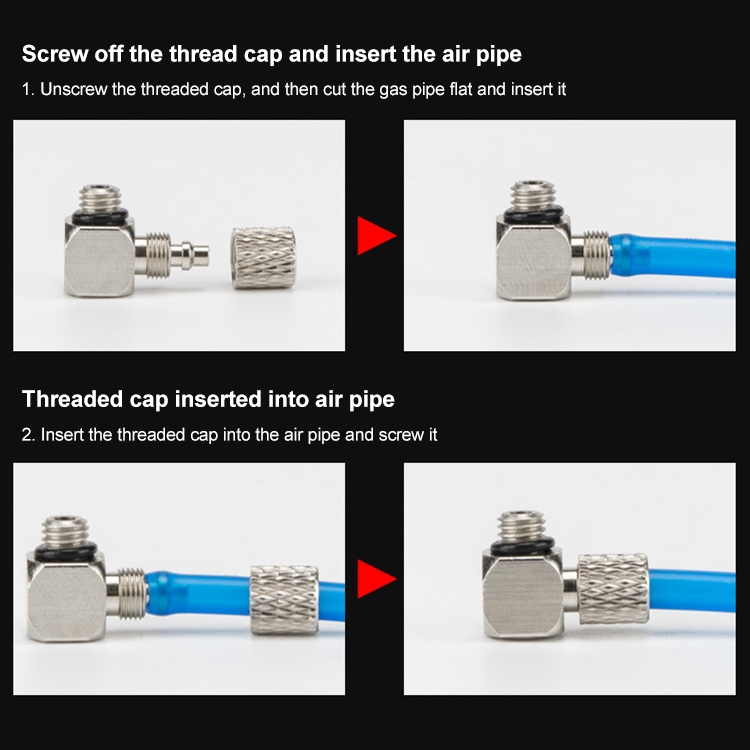 Screw off the thread cap and insert the air pipe

1. Unscrew the threaded cap, and then cut the gas pipe flat and insert it

Threaded cap inserted into air pipe

2. Insert the threaded cap into the air pipe and screw it